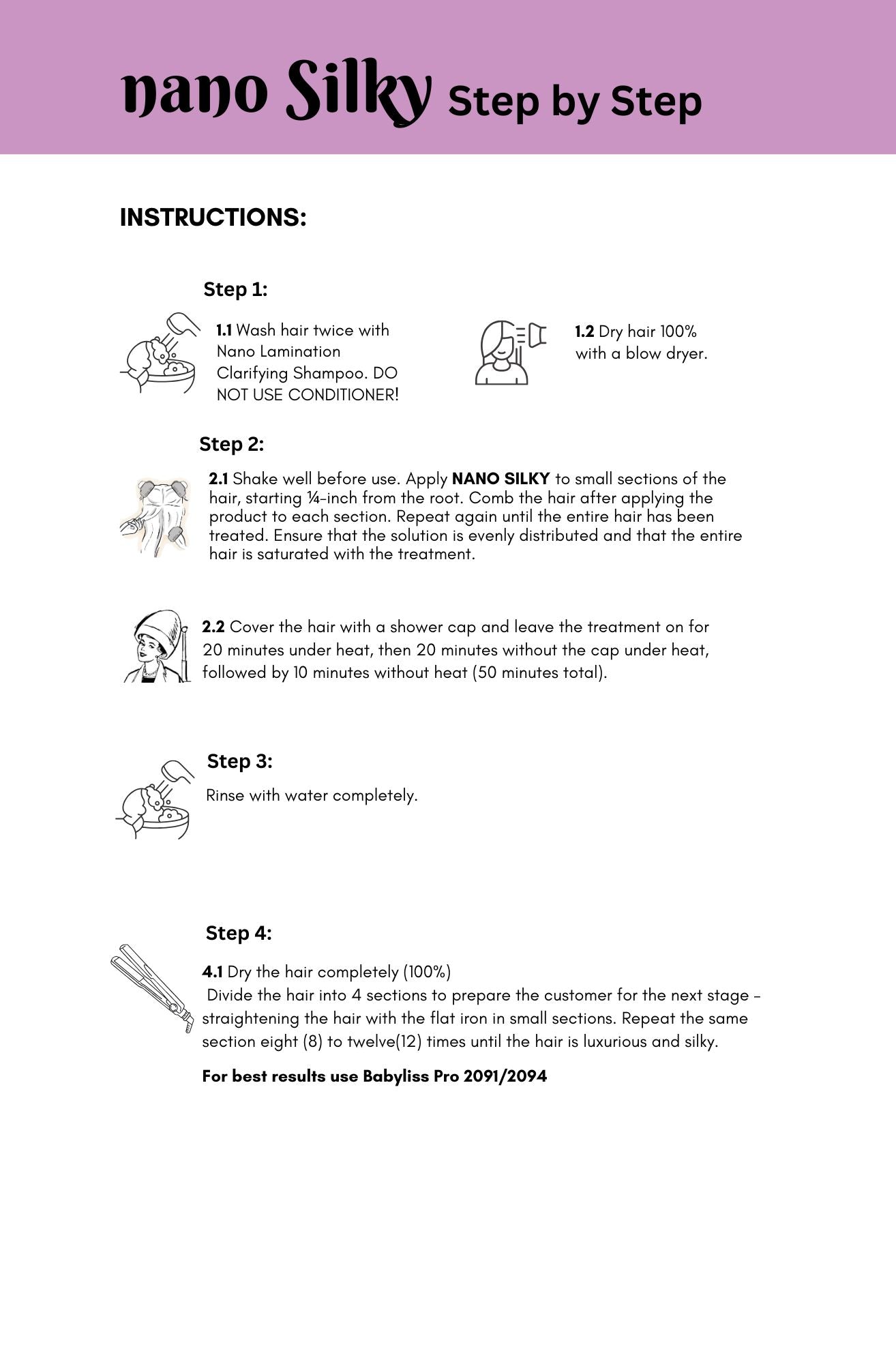 nano Silky Step by Step

INSTRUCTIONS:

Step 1:

1.1 Wash hair twice with Nano Lamination Clarifying Shampoo. DO NOT USE CONDITIONER!

1.2 Dry hair 100% with a blow dryer.

Step 2:

2.1 Shake well before use. Apply NANO SILKY to small sections of the hair, starting ¼-inch from the root. Comb the hair after applying the product to each section. Repeat again until the entire hair has been treated. Ensure that the solution is evenly distributed and that the entire hair is saturated with the treatment.

2.2 Cover the hair with a shower cap and leave the treatment on for 20 minutes under heat, then 20 minutes without the cap under heat, followed by 10 minutes without heat (50 minutes total).

Step 3:

Rinse with water completely.

Step 4:

4.1 Dry the hair completely (100%)
Divide the hair into 4 sections to prepare the customer for the next stage - straightening the hair with the flat iron in small sections. Repeat the same section eight (8) to twelve(12) times until the hair is luxurious and silky.

For best results use Babyliss Pro 2091/2094